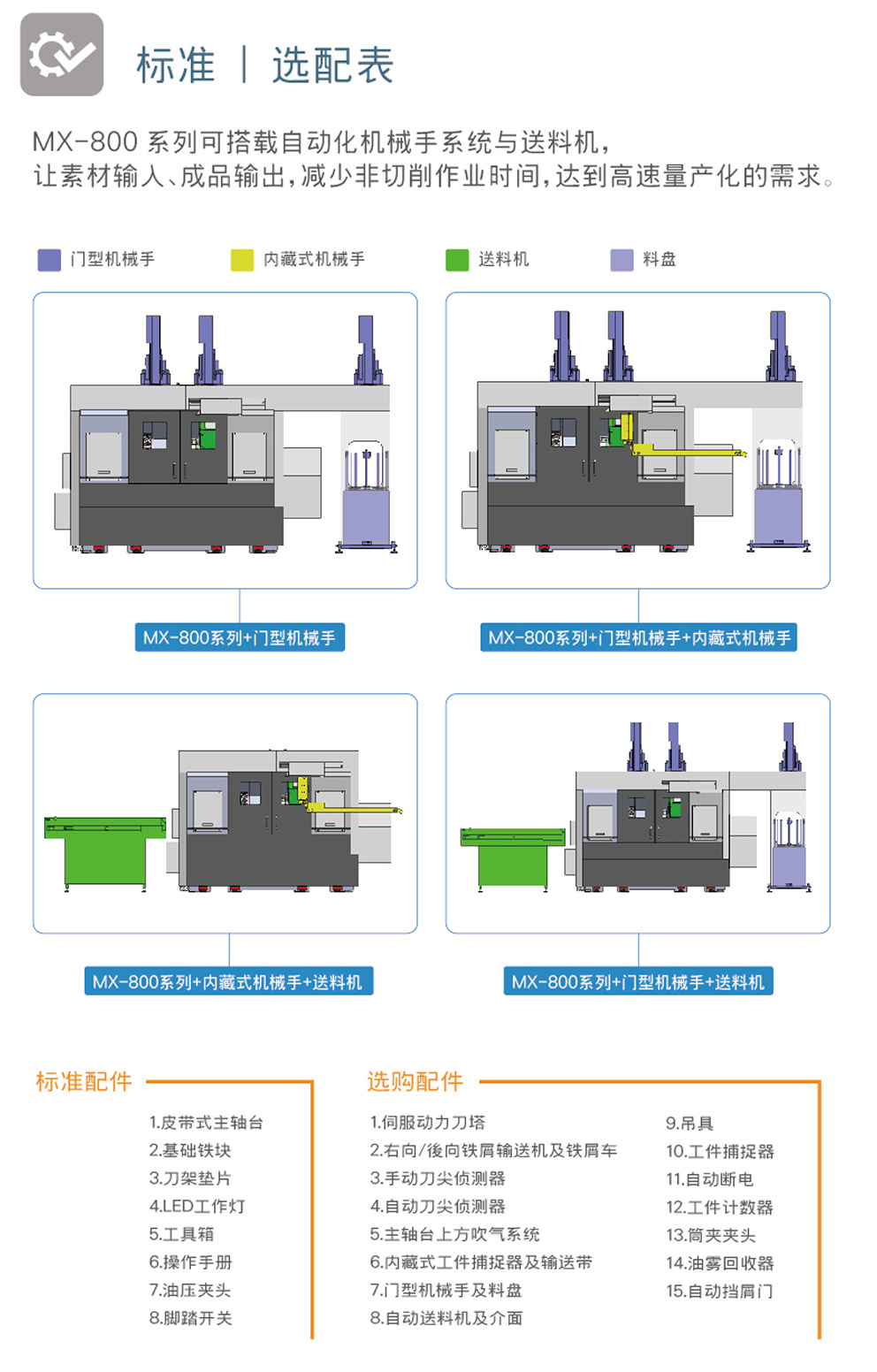 标准 | 选配表

MX-800 系列可搭载自动化机械手系统与送料机，
让素材输入、成品输出，减少非切削作业时间，达到高速量产化的需求。

门型机械手　内藏式机械手　送料机　料盘

MX-800系列+门型机械手

MX-800系列+门型机械手+内藏式机械手

MX-800系列+内藏式机械手+送料机

MX-800系列+门型机械手+送料机

标准配件

1.皮带式主轴台
2.基础铁块
3.刀架垫片
4.LED工作灯
5.工具箱
6.操作手册
7.油压夹头
8.脚踏开关

选购配件

1.伺服动力刀塔
2.右向/後向铁屑输送机及铁屑车
3.手动刀尖侦测器
4.自动刀尖侦测器
5.主轴台上方吹气系统
6.内藏式工件捕捉器及输送带
7.门型机械手及料盘
8.自动送料机及介面

9.吊具
10.工件捕捉器
11.自动断电
12.工件计数器
13.筒夹夹头
14.油雾回收器
15.自动挡屑门